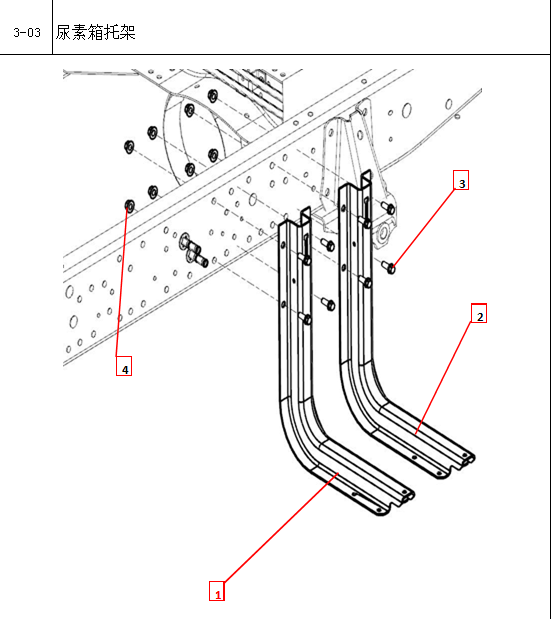 3-03 尿素箱托架

3

2

4

1