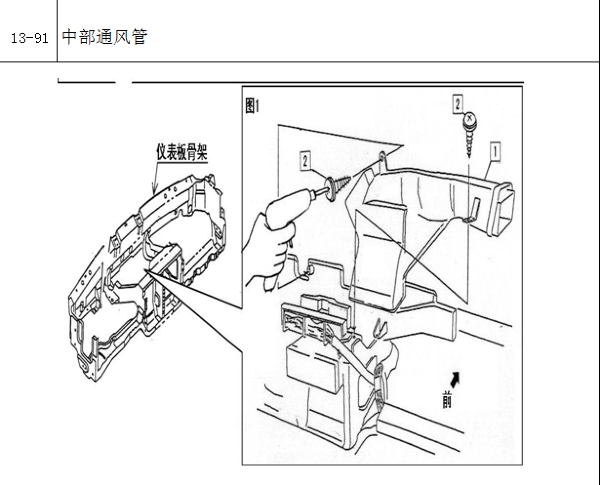 13-91 中部通风管

仪表板骨架

图1

2

2

1

前